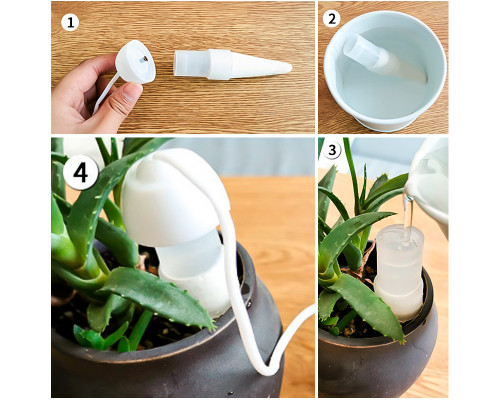 1

2

4

3